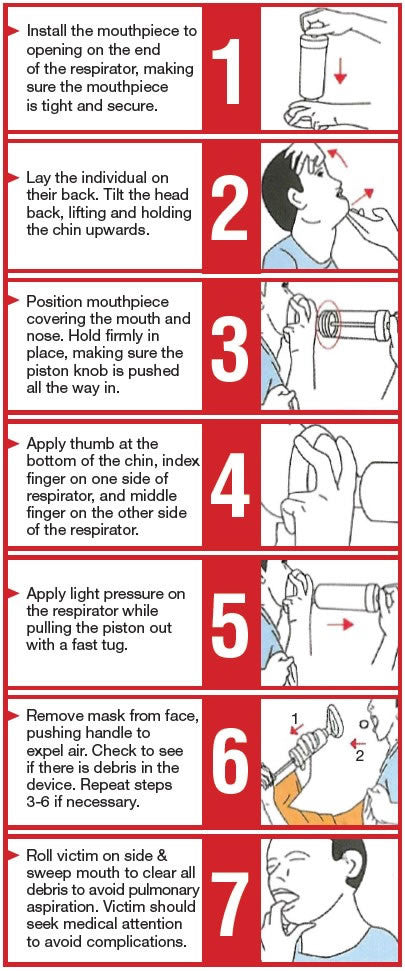 Install the mouthpiece to opening on the end of the respirator, making sure the mouthpiece is tight and secure.

1

Lay the individual on their back. Tilt the head back, lifting and holding the chin upwards.

2

Position mouthpiece covering the mouth and nose. Hold firmly in place, making sure the piston knob is pushed all the way in.

3

Apply thumb at the bottom of the chin, index finger on one side of respirator, and middle finger on the other side of the respirator.

4

Apply light pressure on the respirator while pulling the piston out with a fast tug.

5

Remove mask from face, pushing handle to expel air. Check to see if there is debris in the device. Repeat steps 3-6 if necessary.

6

1

2

Roll victim on side & sweep mouth to clear all debris to avoid pulmonary aspiration. Victim should seek medical attention to avoid complications.

7